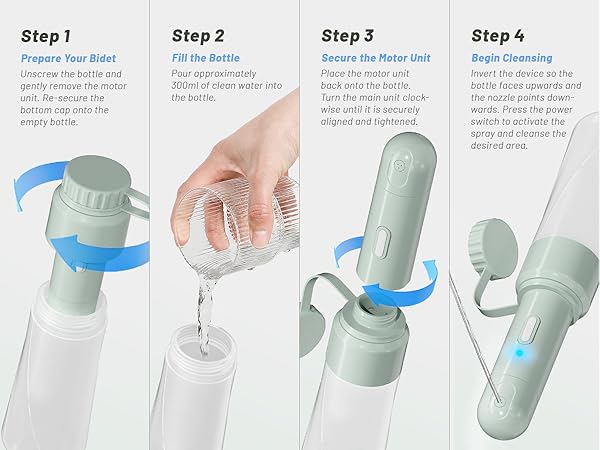 Step 1
Prepare Your Bidet
Unscrew the bottle and gently remove the motor unit. Re-secure the bottom cap onto the empty bottle.

Step 2
Fill the Bottle
Pour approximately 300ml of clean water into the bottle.

Step 3
Secure the Motor Unit
Place the motor unit back onto the bottle. Turn the main unit clockwise until it is securely aligned and tightened.

Step 4
Begin Cleansing
Invert the device so the bottle faces upwards and the nozzle points downwards. Press the power switch to activate the spray and cleanse the desired area.