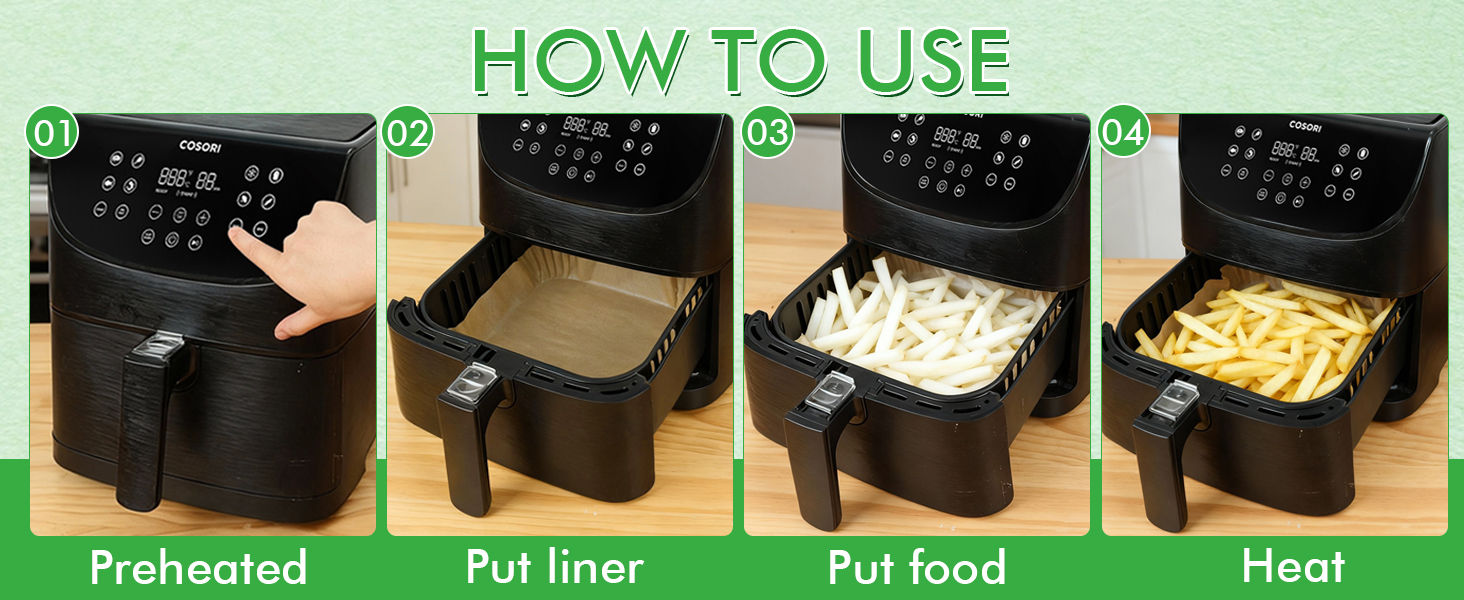 HOW TO USE

01

COSORI

Preheated

02

Put liner

03

Put food

04

COSORI

Heat