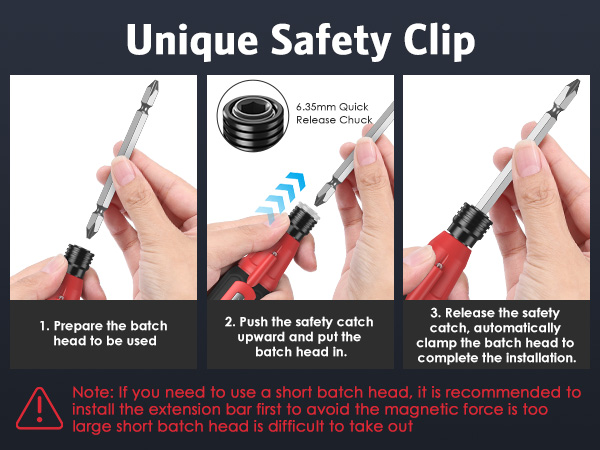 Unique Safety Clip

6.35mm Quick Release Chuck

1. Prepare the batch head to be used

2. Push the safety catch upward and put the batch head in.

3. Release the safety catch, automatically clamp the batch head to complete the installation.

Note: If you need to use a short batch head, it is recommended to install the extension bar first to avoid the magnetic force is too large short batch head is difficult to take out