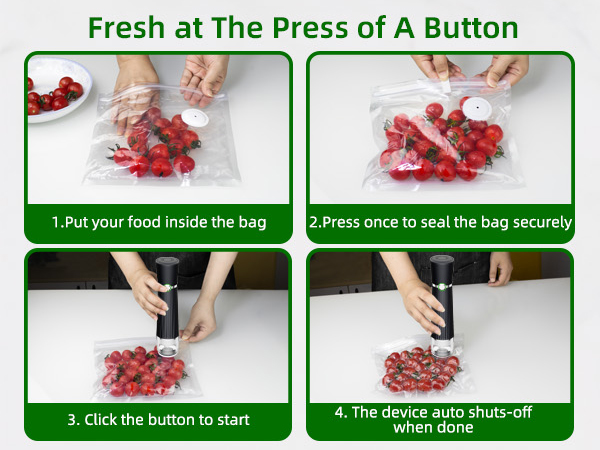 Fresh at The Press of A Button

1.Put your food inside the bag

2.Press once to seal the bag securely

3. Click the button to start

4. The device auto shuts-off when done