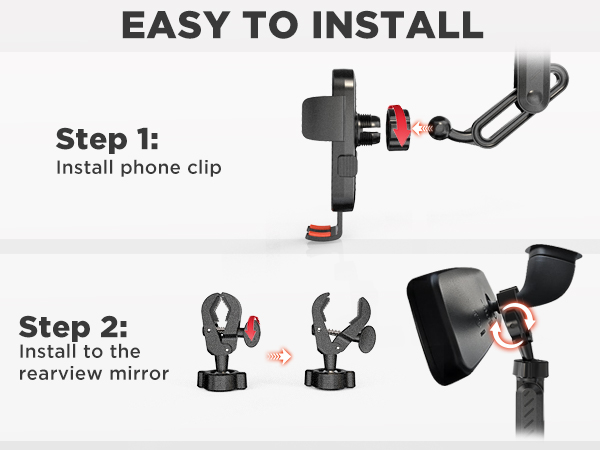 EASY TO INSTALL

Step 1:
Install phone clip

Step 2:
Install to the rearview mirror