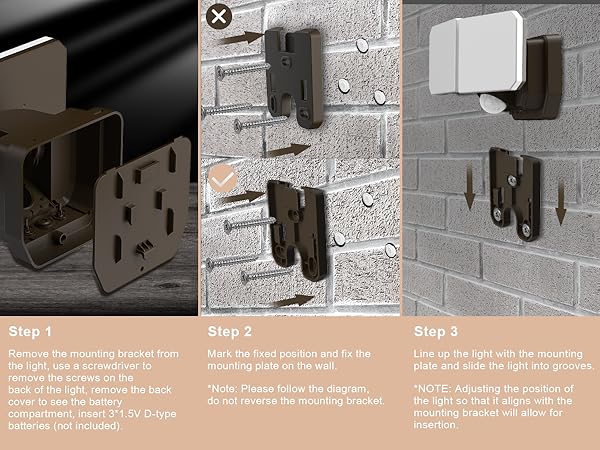 Step 1

Remove the mounting bracket from the light, use a screwdriver to remove the screws on the back of the light, remove the back cover to see the battery compartment, insert 3*1.5V D-type batteries (not included).

Step 2

Mark the fixed position and fix the mounting plate on the wall.

*Note: Please follow the diagram, do not reverse the mounting bracket.

Step 3

Line up the light with the mounting plate and slide the light into grooves.

*NOTE: Adjusting the position of the light so that it aligns with the mounting bracket will allow for insertion.