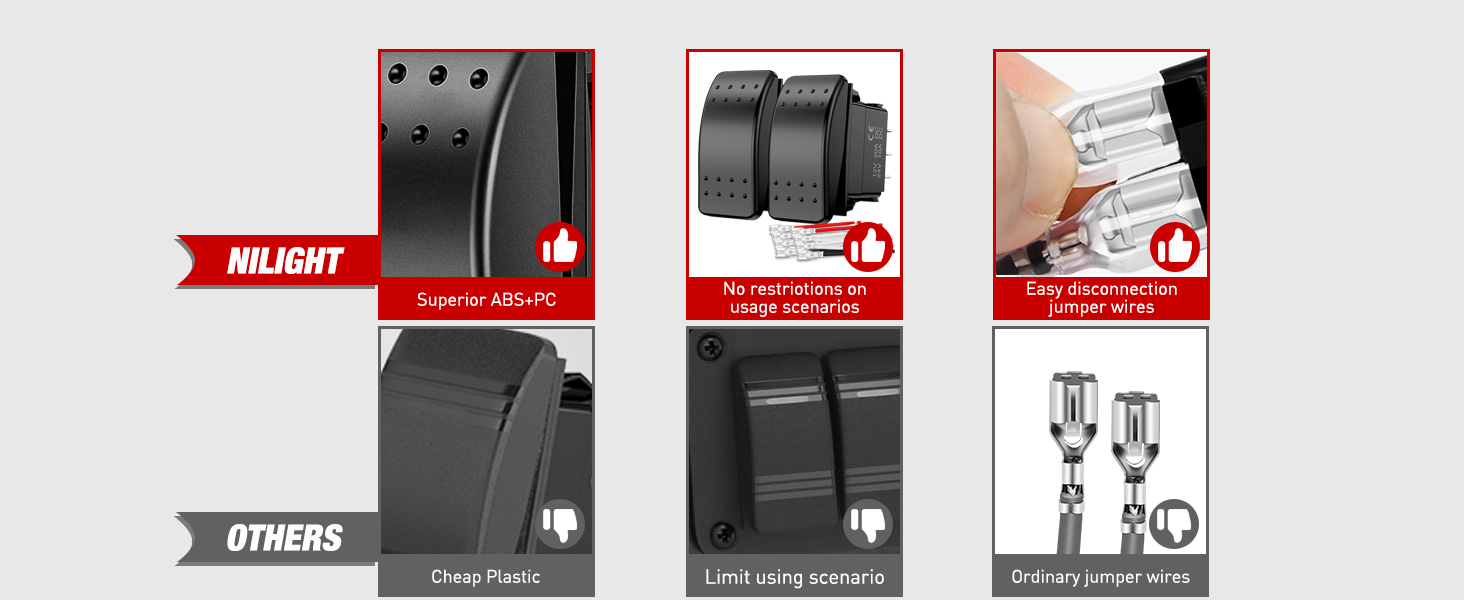 NILIGHT

Superior ABS+PC

No restriotions on usage scenarios

Easy disconnection jumper wires

OTHERS

Cheap Plastic

Limit using scenario

Ordinary jumper wires