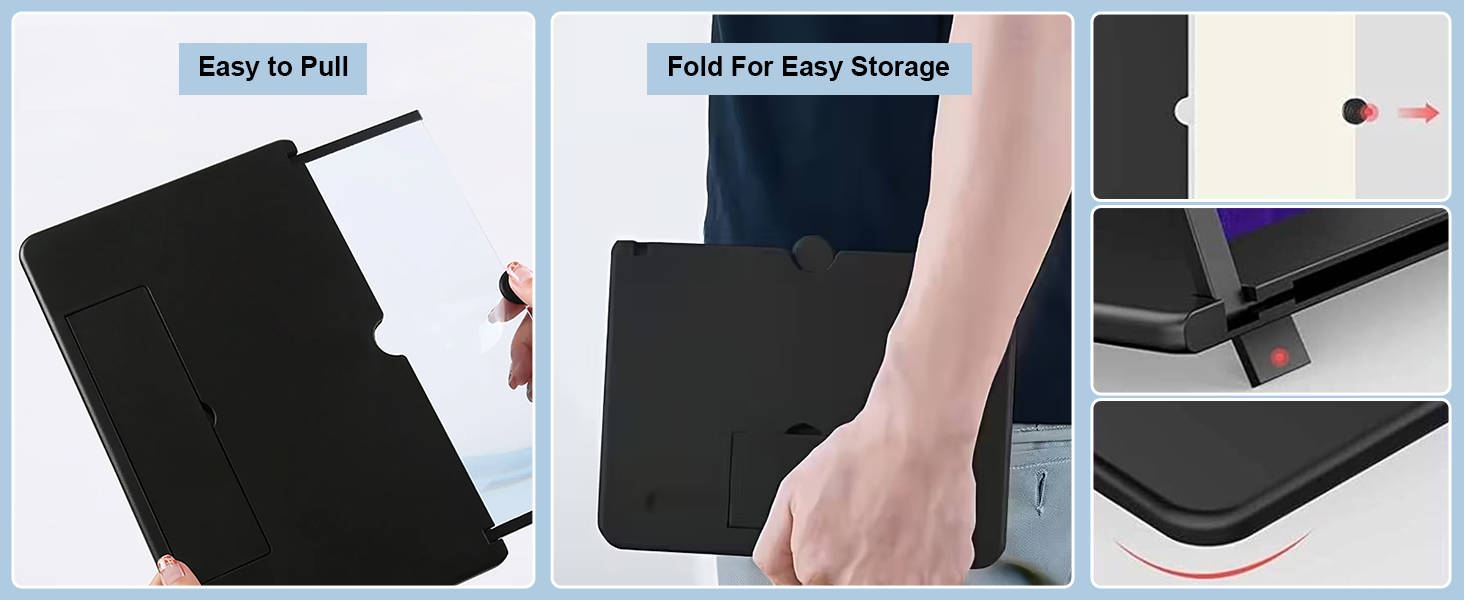 Easy to Pull

Fold For Easy Storage