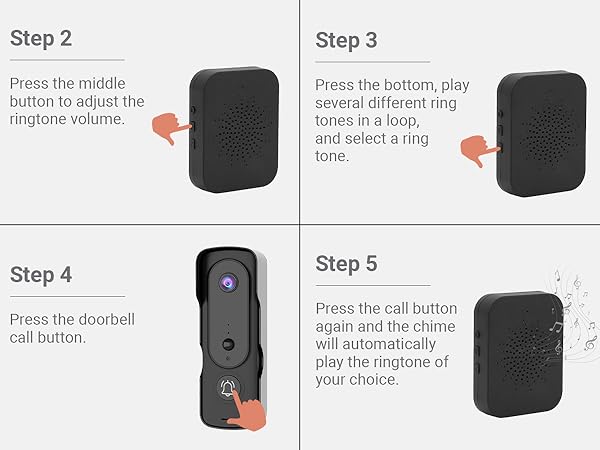 Step 2

Press the middle button to adjust the ringtone volume.

Step 3

Press the bottom, play several different ring tones in a loop, and select a ring tone.

Step 4

Press the doorbell call button.

Step 5

Press the call button again and the chime will automatically play the ringtone of your choice.