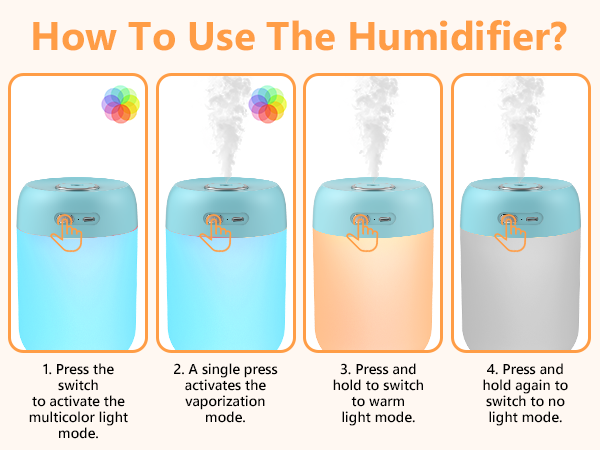 How To Use The Humidifier?

1. Press the switch to activate the multicolor light mode.

2. A single press activates the vaporization mode.

3. Press and hold to switch to warm light mode.

4. Press and hold again to switch to no light mode.