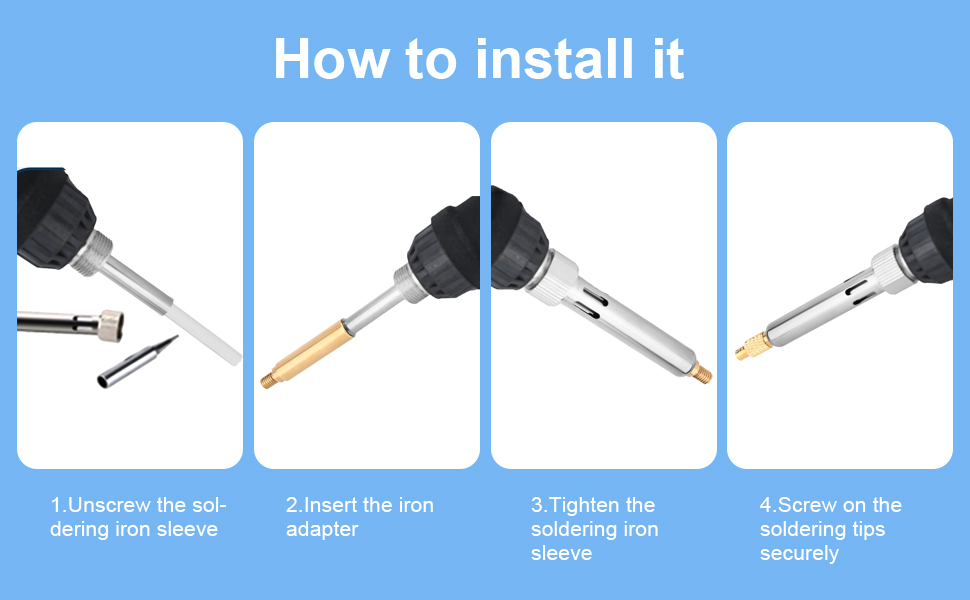 How to install it

1.Unscrew the soldering iron sleeve

2.Insert the iron adapter

3.Tighten the soldering iron sleeve

4.Screw on the soldering tips securely