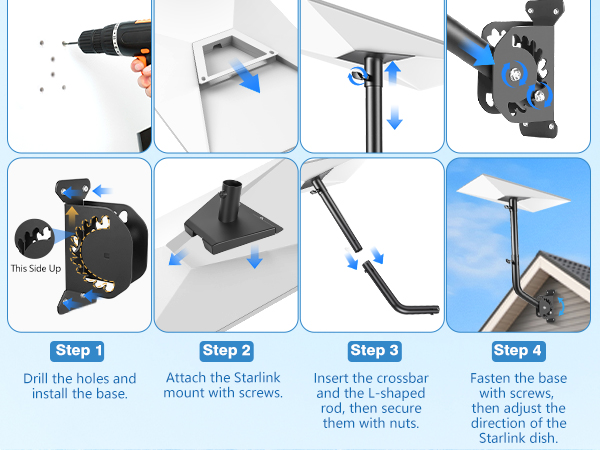 This Side Up

Step 1

Drill the holes and install the base.

Step 2

Attach the Starlink mount with screws.

Step 3

Insert the crossbar and the L-shaped rod, then secure them with nuts.

Step 4

Fasten the base with screws, then adjust the direction of the Starlink dish.