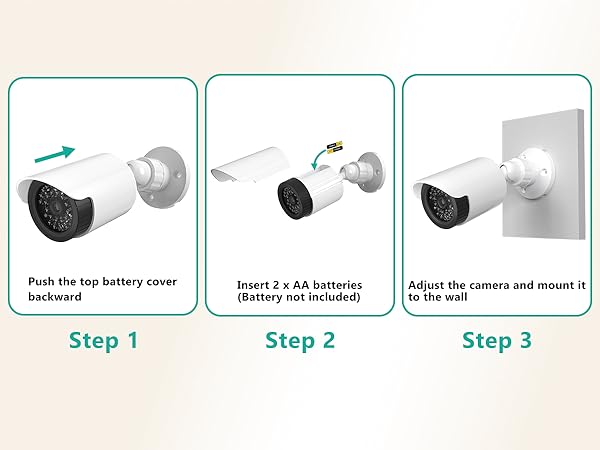 Push the top battery cover backward

Step 1

Insert 2 x AA batteries
(Battery not included)

Step 2

Adjust the camera and mount it to the wall

Step 3