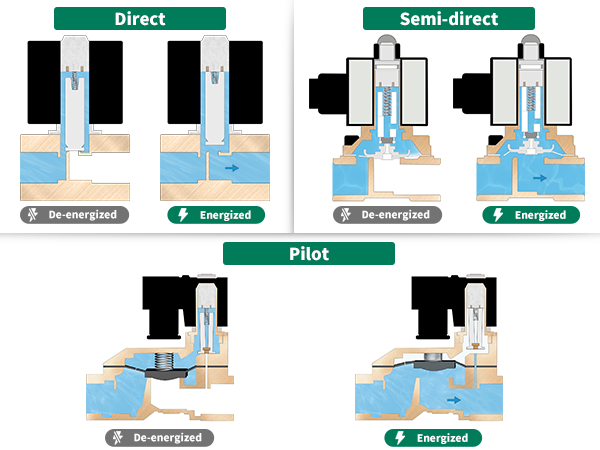 Direct

De-energized

Energized

Semi-direct

De-energized

Energized

Pilot

De-energized

Energized