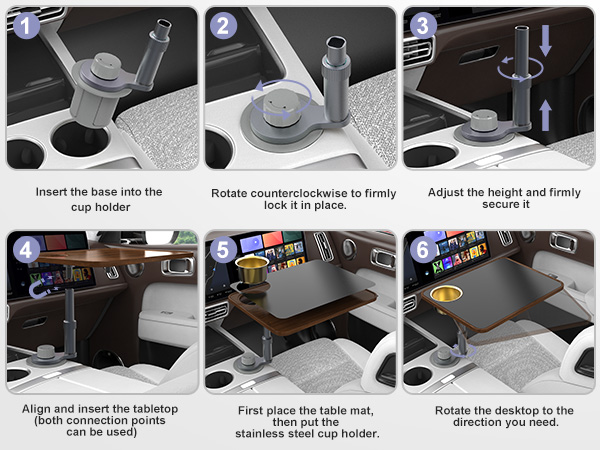 1

Insert the base into the cup holder

2

Rotate counterclockwise to firmly lock it in place.

3

Adjust the height and firmly secure it

4

Align and insert the tabletop (both connection points can be used)

5

First place the table mat, then put the stainless steel cup holder.

6

Rotate the desktop to the direction you need.