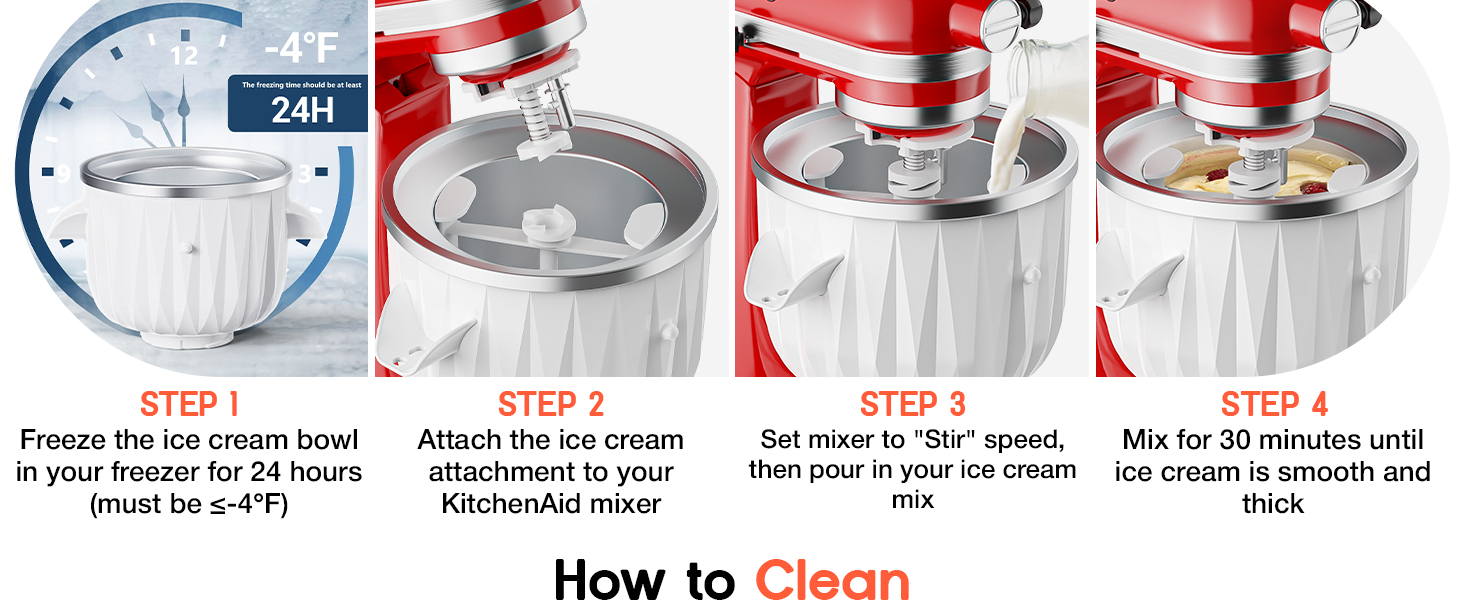 12
9
3
-4°F
The freezing time should be at least
24H

STEP 1
Freeze the ice cream bowl in your freezer for 24 hours (must be ≤-4°F)

STEP 2
Attach the ice cream attachment to your KitchenAid mixer

STEP 3
Set mixer to "Stir" speed, then pour in your ice cream mix

STEP 4
Mix for 30 minutes until ice cream is smooth and thick

How to Clean