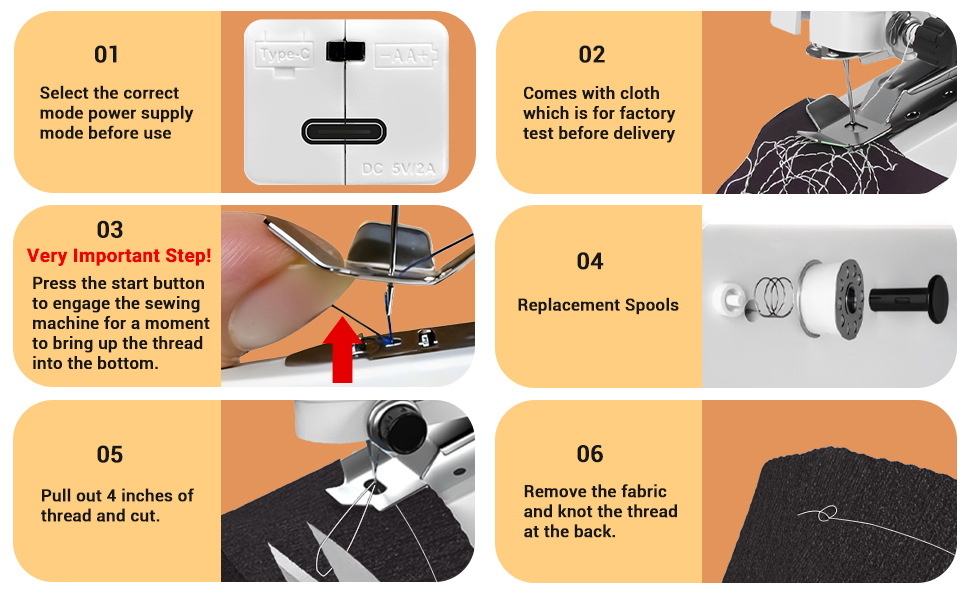 01

Select the correct mode power supply mode before use

Type-C

-AA+

DC 5V/2A

02

Comes with cloth which is for factory test before delivery

03

Very Important Step!

Press the start button to engage the sewing machine for a moment to bring up the thread into the bottom.

04

Replacement Spools

05

Pull out 4 inches of thread and cut.

06

Remove the fabric and knot the thread at the back.