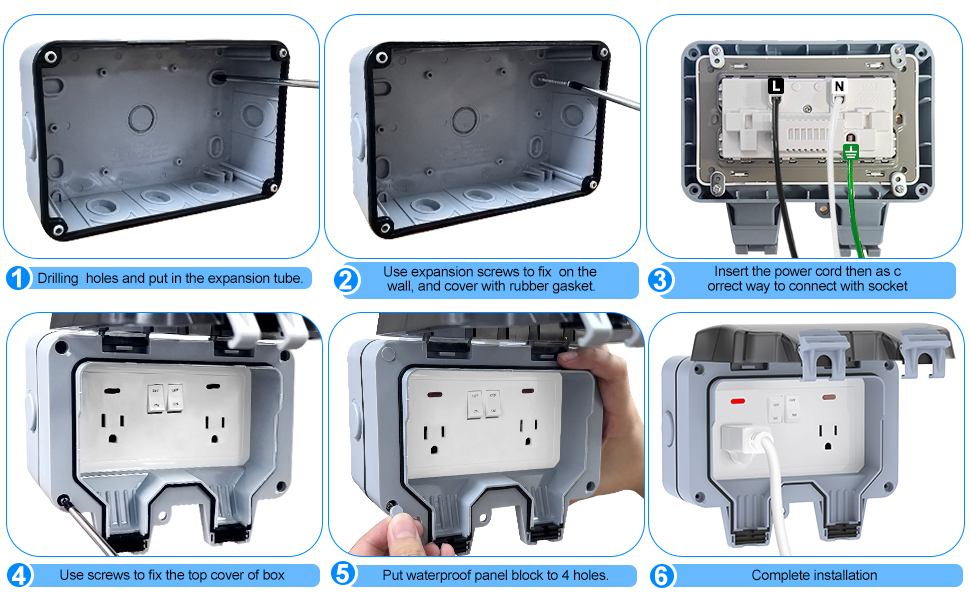 1 Drilling holes and put in the expansion tube.

2 Use expansion screws to fix on the wall, and cover with rubber gasket.

L N

3 Insert the power cord then as c orrect way to connect with socket

4 Use screws to fix the top cover of box

5 Put waterproof panel block to 4 holes.

6 Complete installation