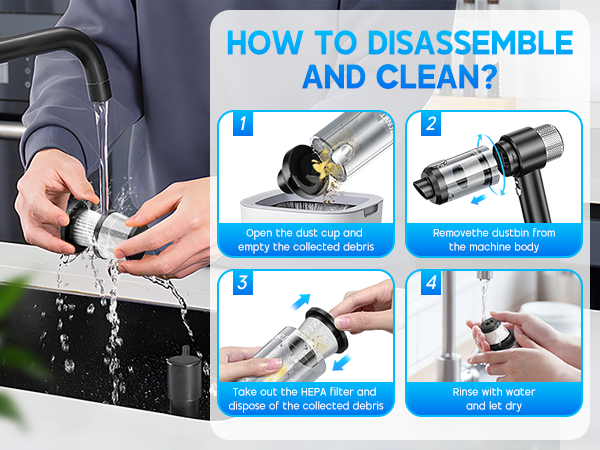 HOW TO DISASSEMBLE AND CLEAN?

1
Open the dust cup and empty the collected debris

2
Removethe dustbin from the machine body

3
Take out the HEPA filter and dispose of the collected debris

4
Rinse with water and let dry