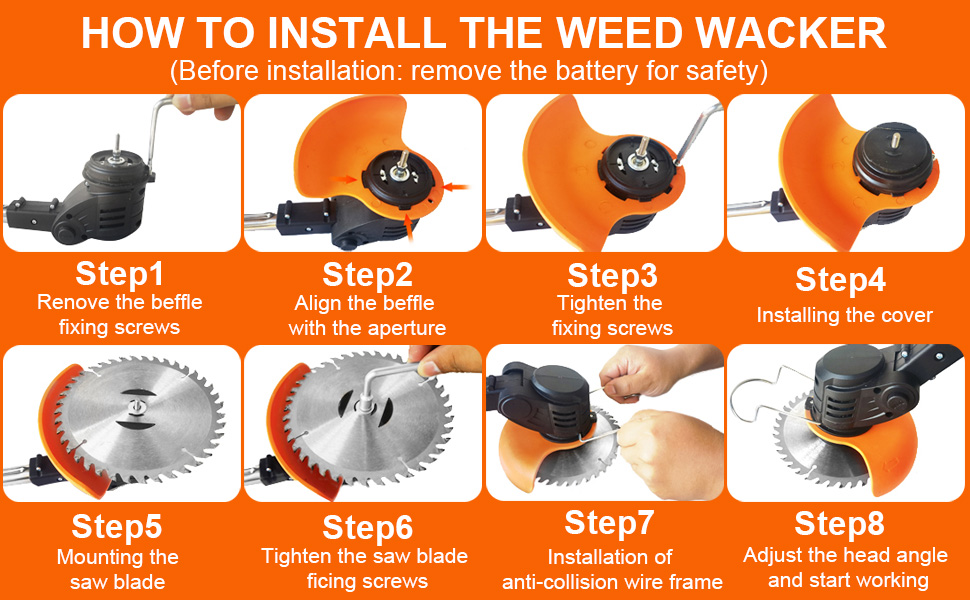 HOW TO INSTALL THE WEED WACKER
(Before installation: remove the battery for safety)

Step1
Renove the beffle fixing screws

Step2
Align the beffle with the aperture

Step3
Tighten the fixing screws

Step4
Installing the cover

Step5
Mounting the saw blade

Step6
Tighten the saw blade ficing screws

Step7
Installation of anti-collision wire frame

Step8
Adjust the head angle and start working