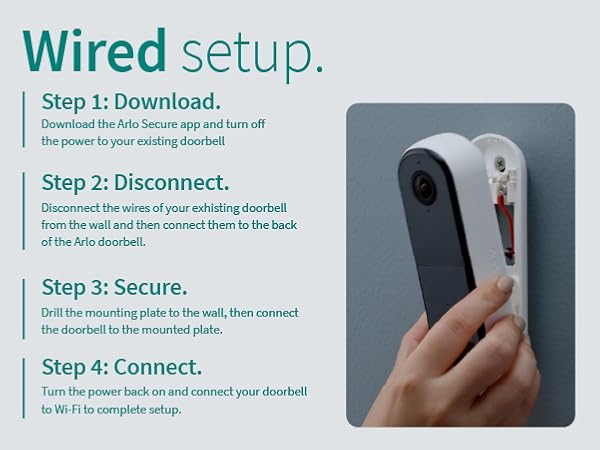 Wired setup.

Step 1: Download.
Download the Arlo Secure app and turn off the power to your existing doorbell

Step 2: Disconnect.
Disconnect the wires of your exhisting doorbell from the wall and then connect them to the back of the Arlo doorbell.

Step 3: Secure.
Drill the mounting plate to the wall, then connect the doorbell to the mounted plate.

Step 4: Connect.
Turn the power back on and connect your doorbell to Wi-Fi to complete setup.