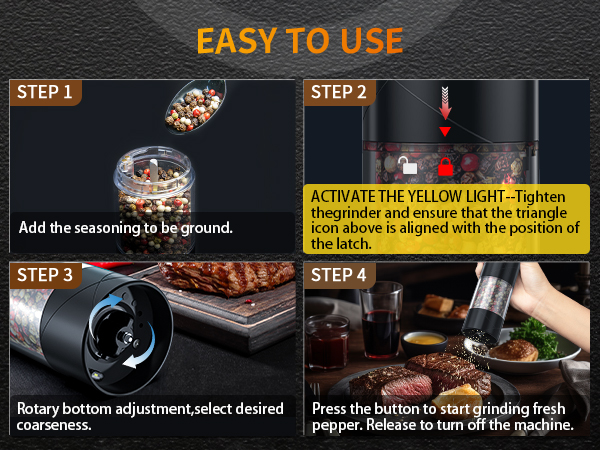 EASY TO USE

STEP 1

Add the seasoning to be ground.

STEP 2

ACTIVATE THE YELLOW LIGHT--Tighten thegrinder and ensure that the triangle icon above is aligned with the position of the latch.

STEP 3

Rotary bottom adjustment,select desired coarseness.

STEP 4

Press the button to start grinding fresh pepper. Release to turn off the machine.