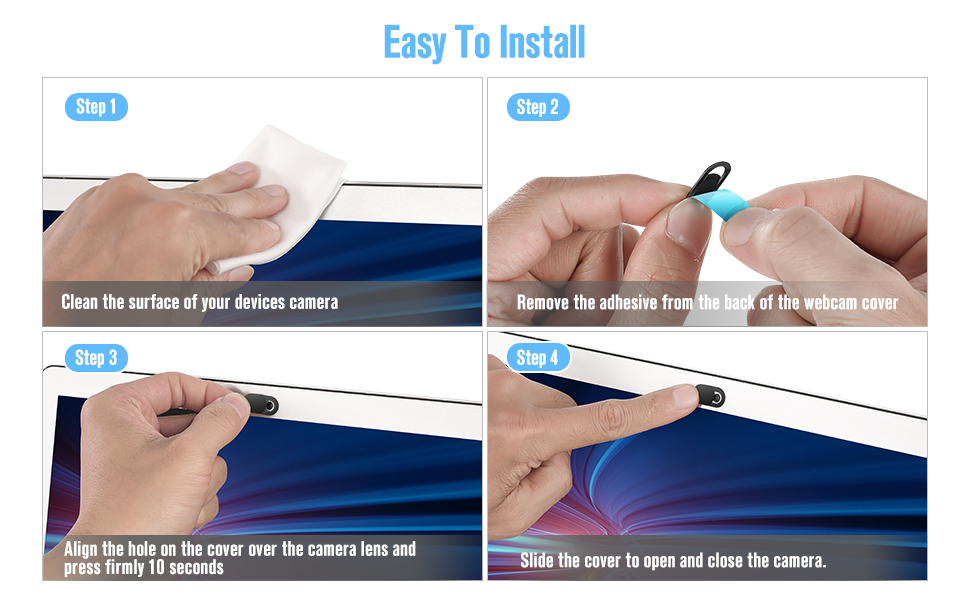 Easy To Install

Step 1

Clean the surface of your devices camera

Step 2

Remove the adhesive from the back of the webcam cover

Step 3

Align the hole on the cover over the camera lens and press firmly 10 seconds

Step 4

Slide the cover to open and close the camera.