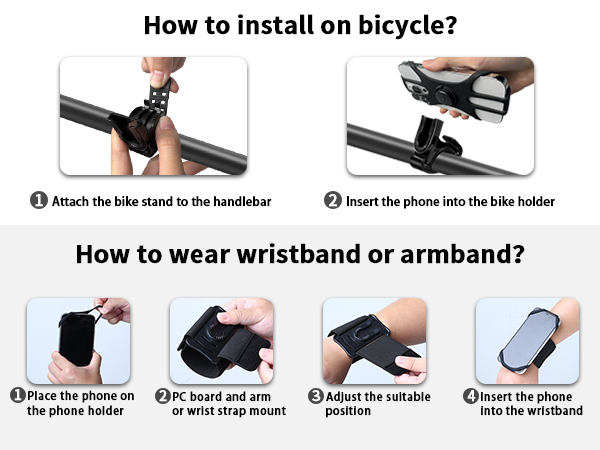 How to install on bicycle?

1 Attach the bike stand to the handlebar

2 Insert the phone into the bike holder

How to wear wristband or armband?

1 Place the phone on the phone holder

2 PC board and arm or wrist strap mount

3 Adjust the suitable position

4 Insert the phone into the wristband