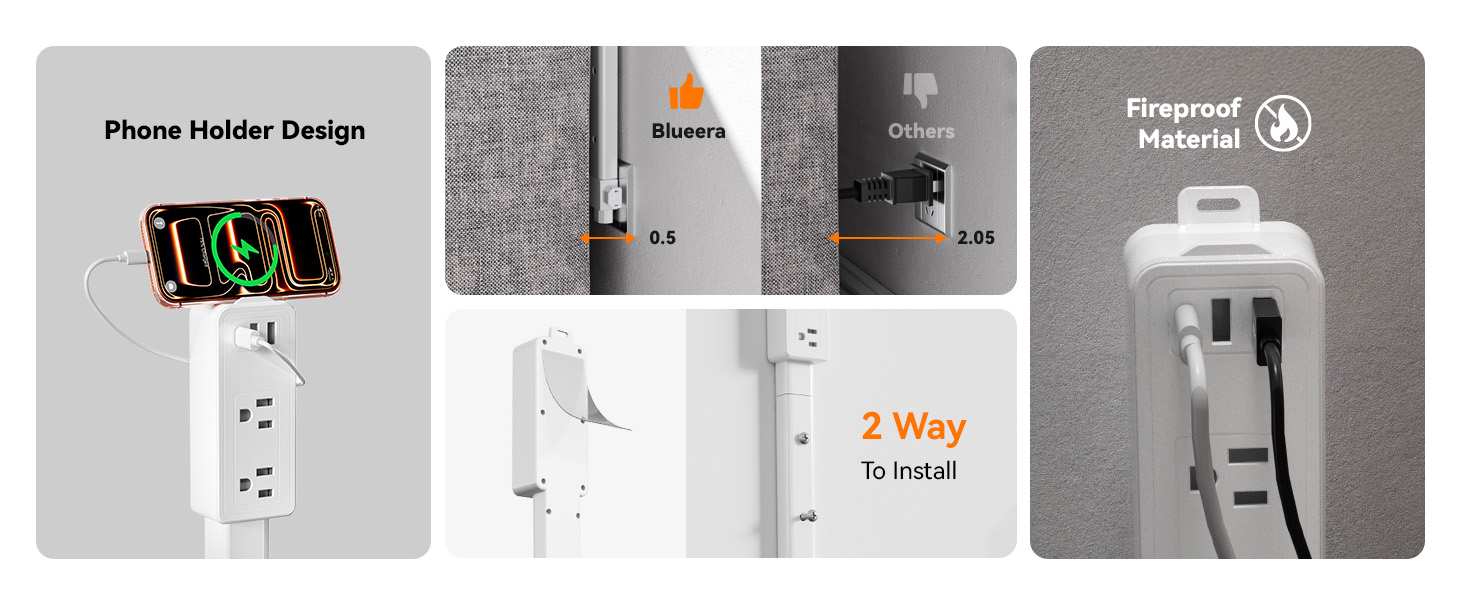 Phone Holder Design

Blueera

0.5

Others

2.05

2 Way
To Install

Fireproof
Material