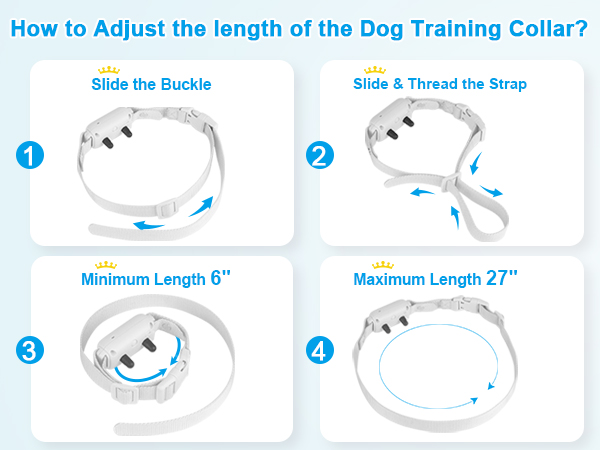 How to Adjust the length of the Dog Training Collar?

1

Slide the Buckle

2

Slide & Thread the Strap

3

Minimum Length 6"

4

Maximum Length 27"