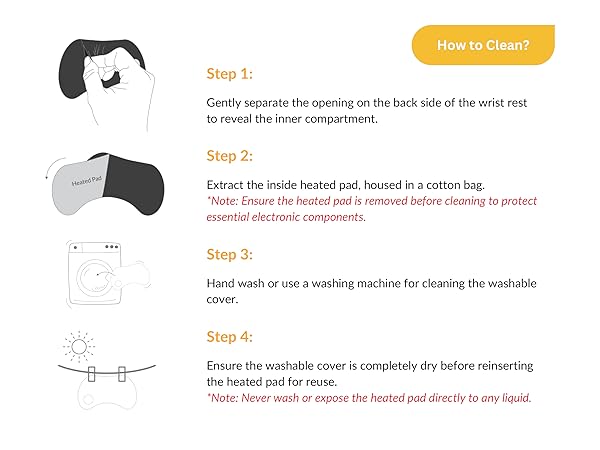 How to Clean?

Step 1:

Gently separate the opening on the back side of the wrist rest to reveal the inner compartment.

Heated Pad

Step 2:

Extract the inside heated pad, housed in a cotton bag.
*Note: Ensure the heated pad is removed before cleaning to protect essential electronic components.

Step 3:

Hand wash or use a washing machine for cleaning the washable cover.

Step 4:

Ensure the washable cover is completely dry before reinserting the heated pad for reuse.
*Note: Never wash or expose the heated pad directly to any liquid.