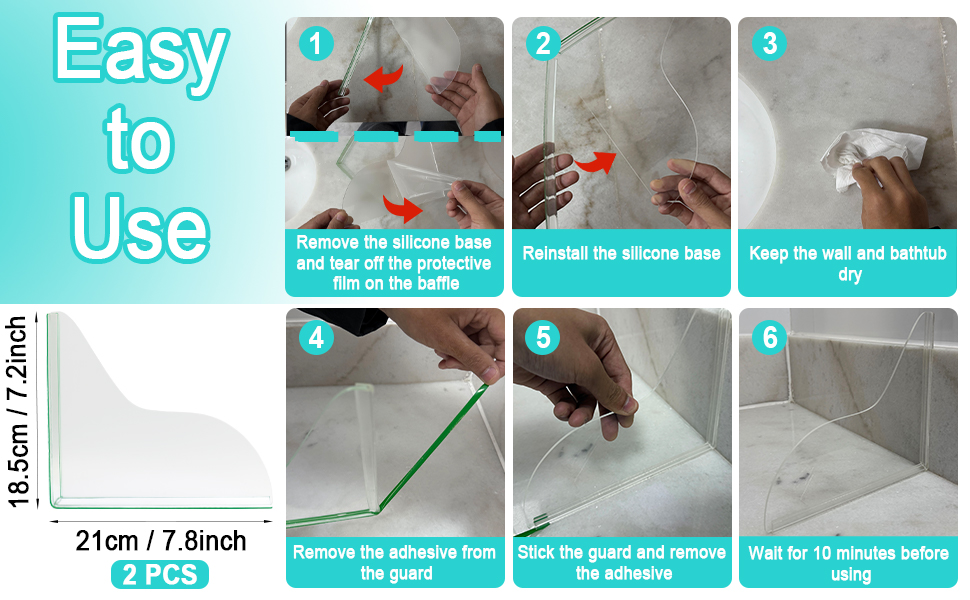 Easy to Use

1
Remove the silicone base and tear off the protective film on the baffle

2
Reinstall the silicone base

3
Keep the wall and bathtub dry

18.5cm / 7.2inch
21cm / 7.8inch
2 PCS

4
Remove the adhesive from the guard

5
Stick the guard and remove the adhesive

6
Wait for 10 minutes before using