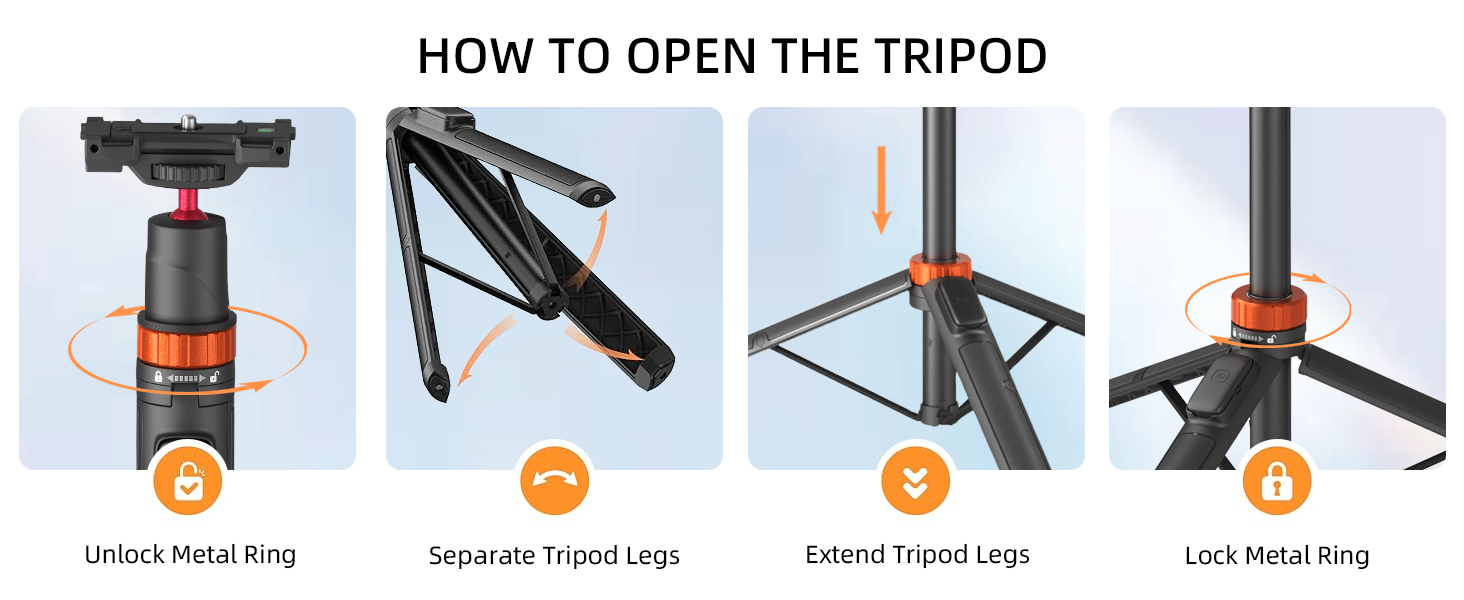 HOW TO OPEN THE TRIPOD

Unlock Metal Ring

Separate Tripod Legs

Extend Tripod Legs

Lock Metal Ring