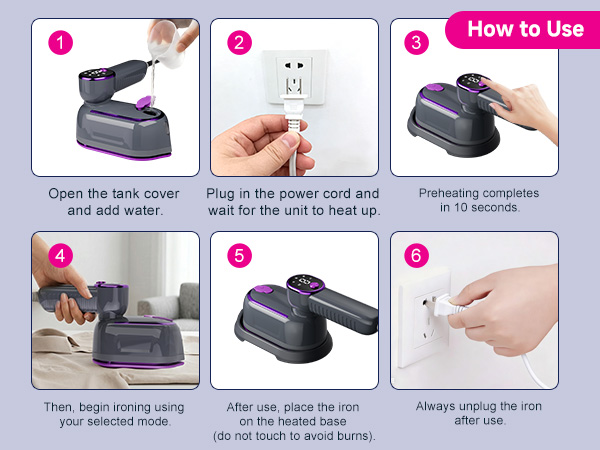 How to Use

1

Open the tank cover and add water.

2

Plug in the power cord and wait for the unit to heat up.

3

Preheating completes in 10 seconds.

4

Then, begin ironing using your selected mode.

5

After use, place the iron on the heated base (do not touch to avoid burns).

6

Always unplug the iron after use.