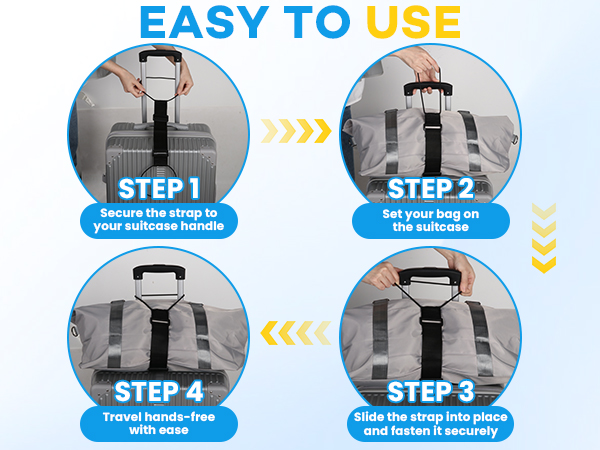 EASY TO USE

STEP 1
Secure the strap to your suitcase handle

STEP 2
Set your bag on the suitcase

STEP 3
Slide the strap into place and fasten it securely

STEP 4
Travel hands-free with ease