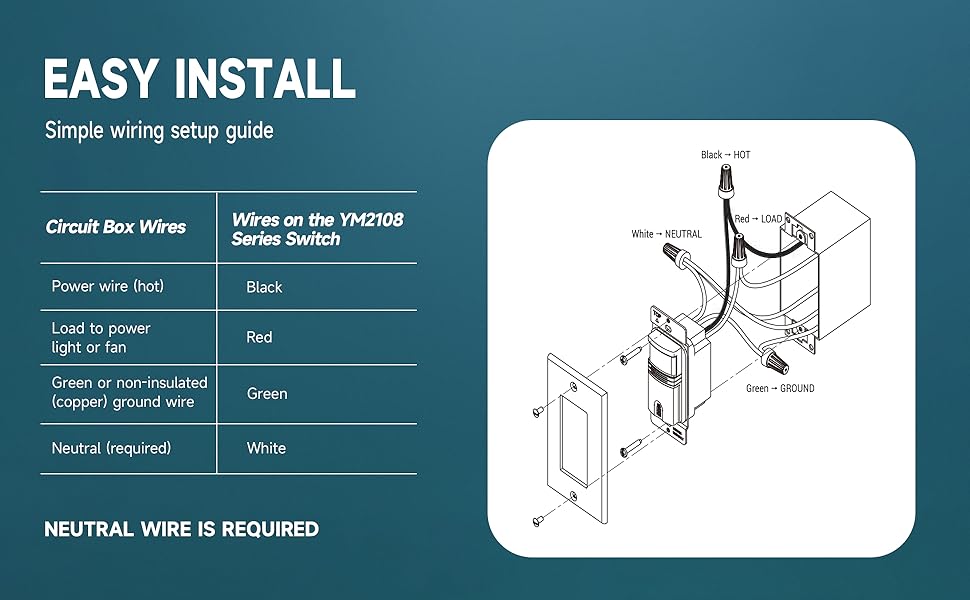 EASY INSTALL

Simple wiring setup guide

| Circuit Box Wires | Wires on the YM2108 Series Switch |
|---|---|
| Power wire (hot) | Black |
| Load to power light or fan | Red |
| Green or non-insulated (copper) ground wire | Green |
| Neutral (required) | White |

NEUTRAL WIRE IS REQUIRED

Black → HOT

Red → LOAD

White → NEUTRAL

Green → GROUND