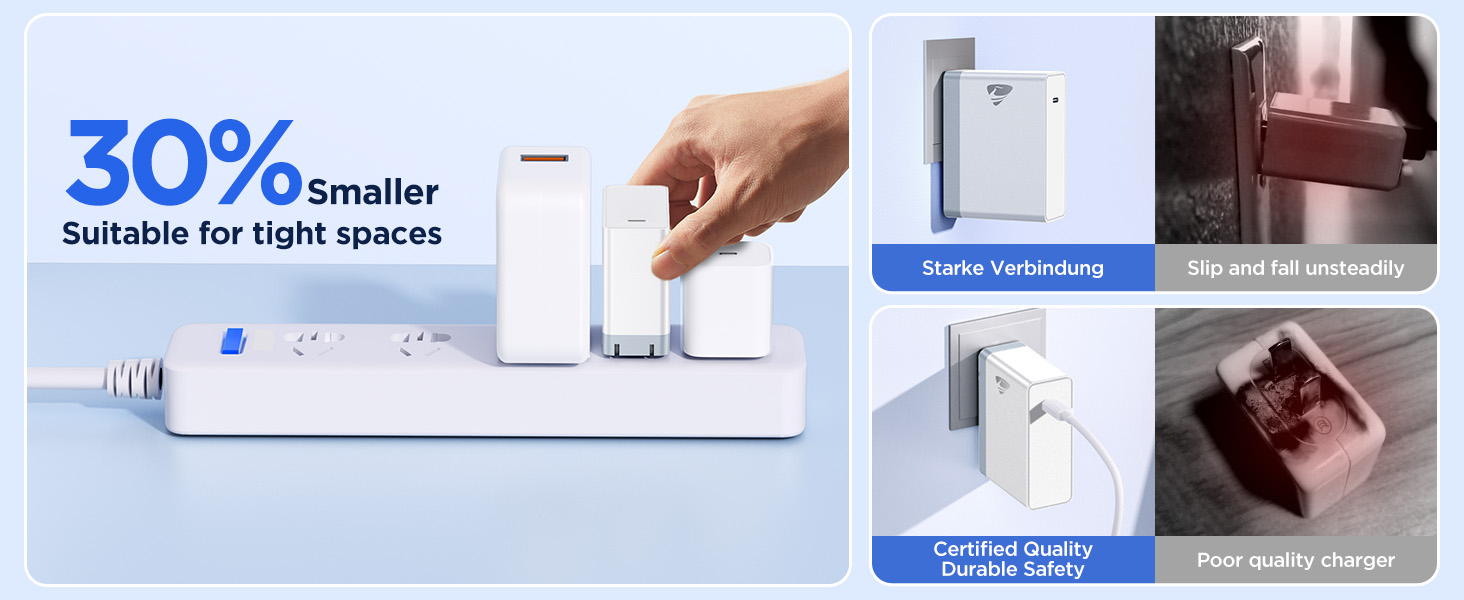 30% Smaller
Suitable for tight spaces

Starke Verbindung

Slip and fall unsteadily

Certified Quality
Durable Safety

Poor quality charger