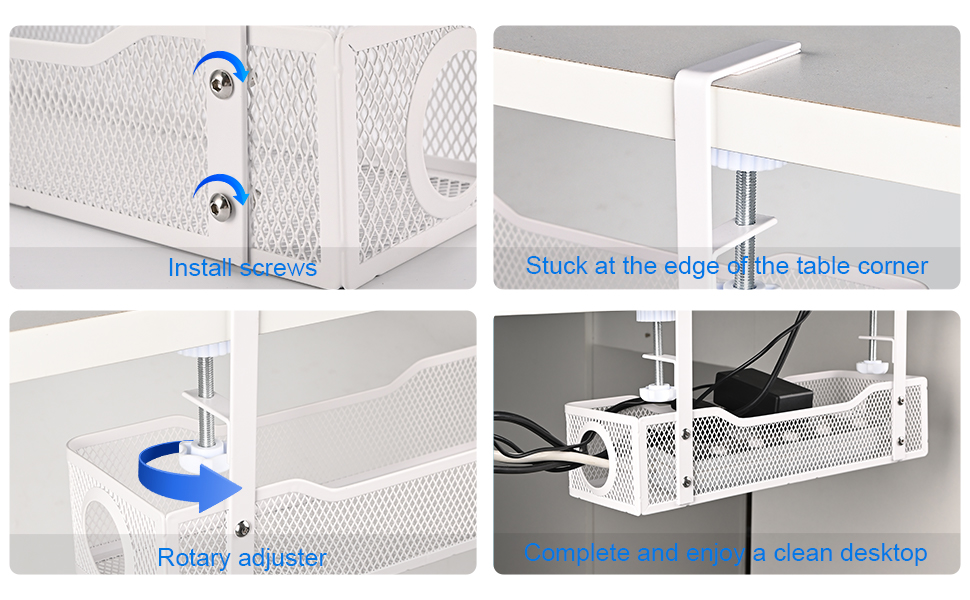 Install screws

Stuck at the edge of the table corner

Rotary adjuster

Complete and enjoy a clean desktop