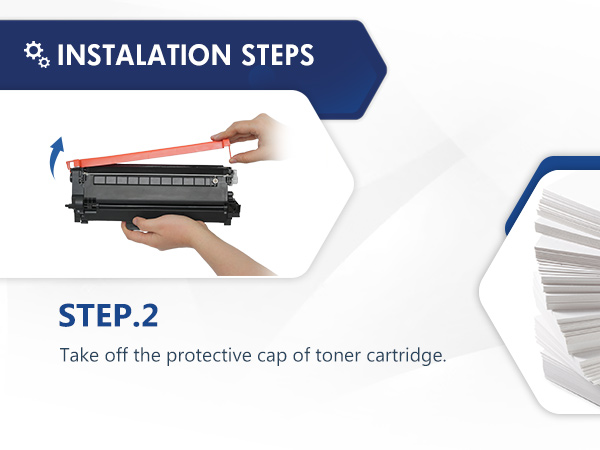 INSTALATION STEPS

STEP.2

Take off the protective cap of toner cartridge.