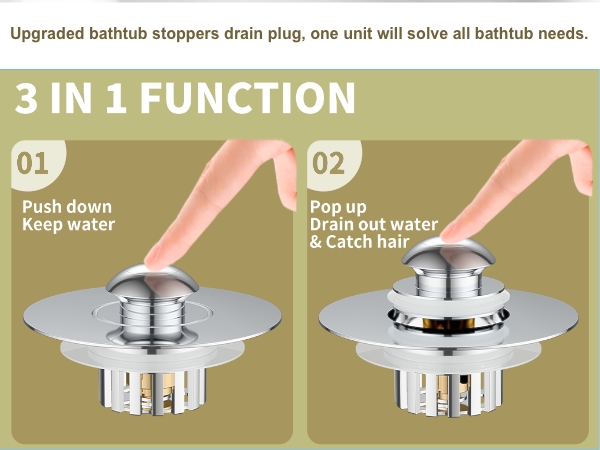 Upgraded bathtub stoppers drain plug, one unit will solve all bathtub needs.

3 IN 1 FUNCTION

01

Push down
Keep water

02

Pop up
Drain out water
& Catch hair