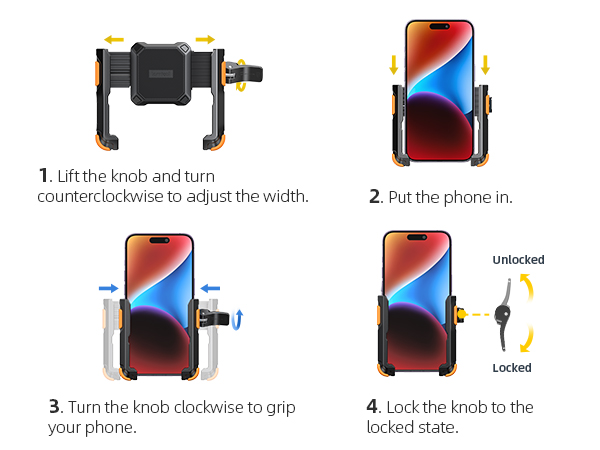 1. Lift the knob and turn counterclockwise to adjust the width.

2. Put the phone in.

3. Turn the knob clockwise to grip your phone.

Unlocked

Locked

4. Lock the knob to the locked state.