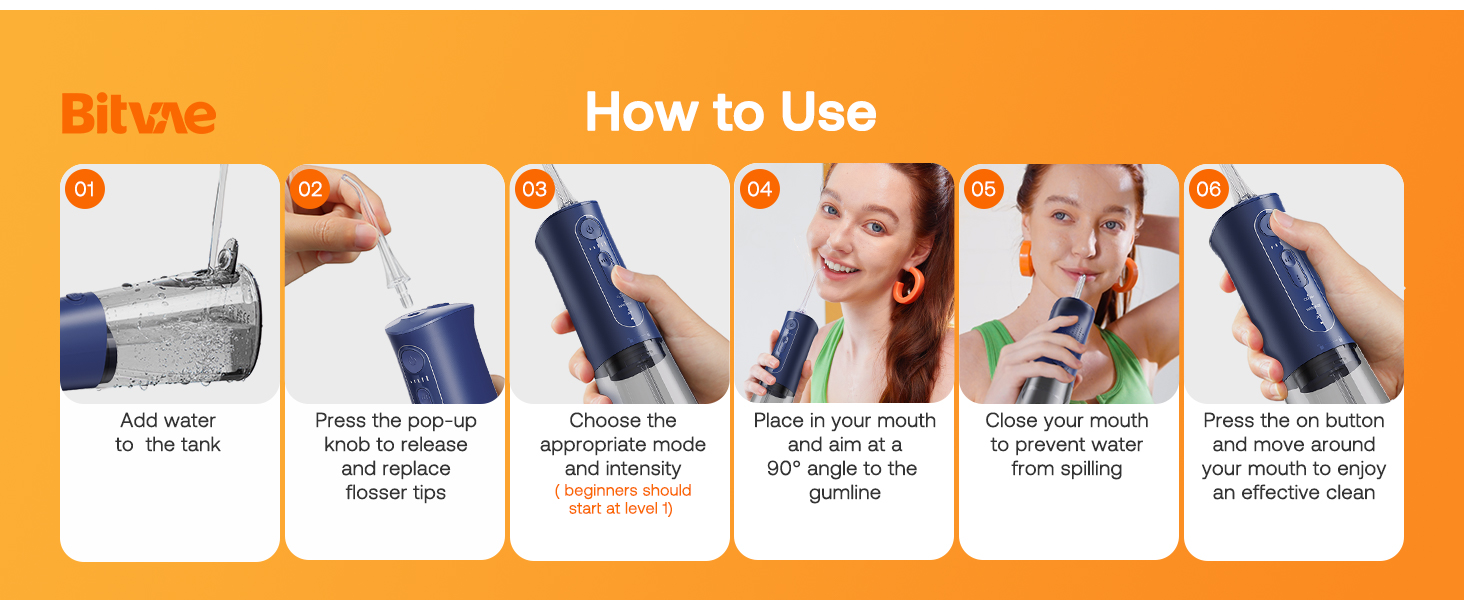 Bitvae

How to Use

01
Add water to the tank

02
Press the pop-up knob to release and replace flosser tips

03
Choose the appropriate mode and intensity
( beginners should start at level 1)

04
Place in your mouth and aim at a 90° angle to the gumline

05
Close your mouth to prevent water from spilling

06
Press the on button and move around your mouth to enjoy an effective clean