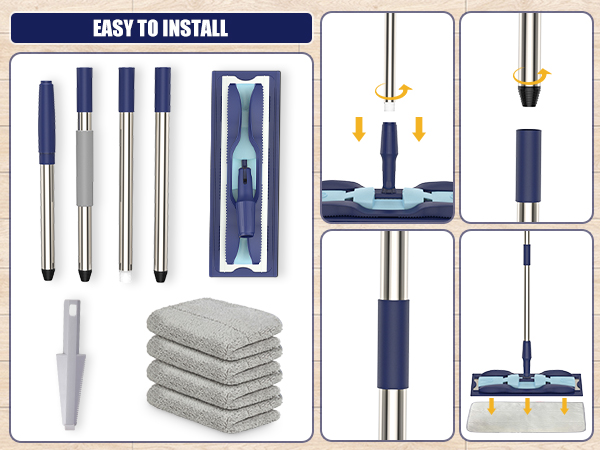 EASY TO INSTALL