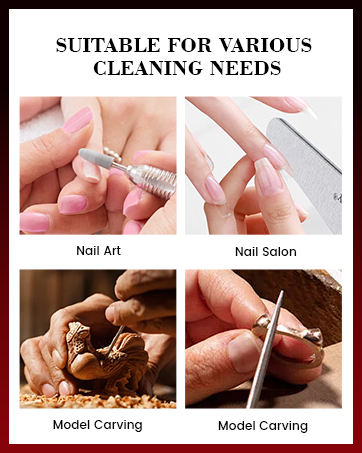 SUITABLE FOR VARIOUS CLEANING NEEDS

Nail Art

Nail Salon

Model Carving

Model Carving