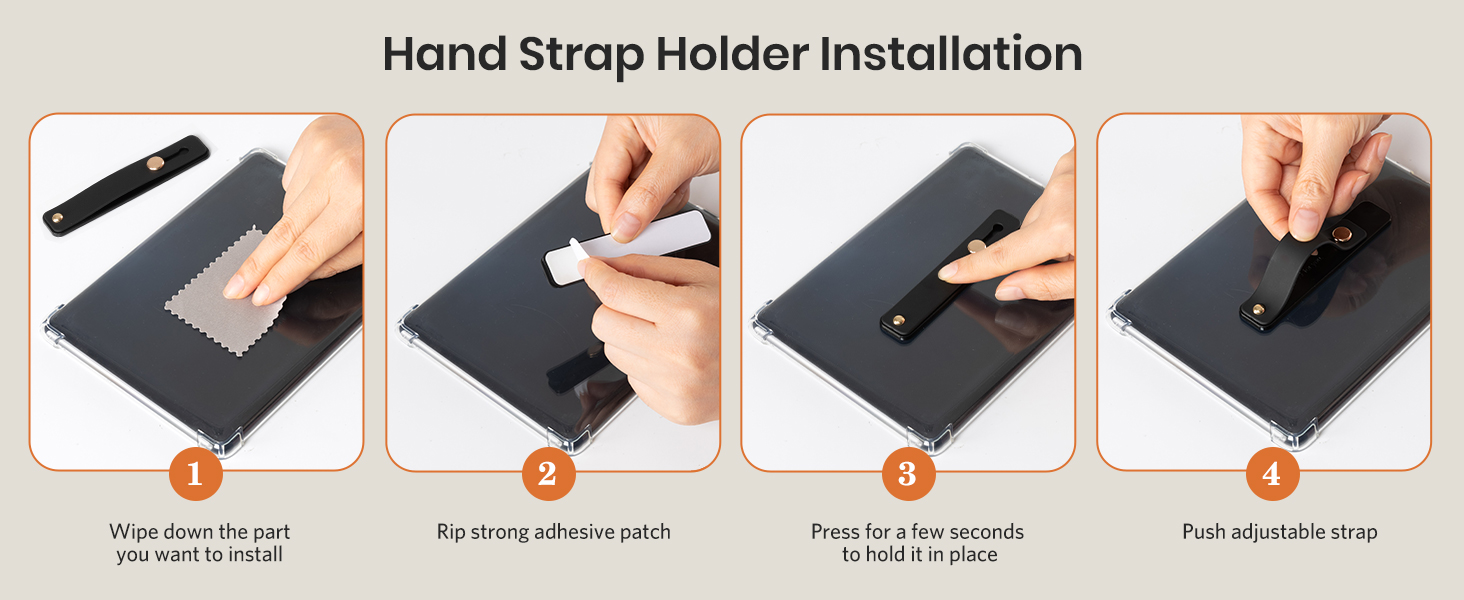 Hand Strap Holder Installation

1

Wipe down the part you want to install

2

Rip strong adhesive patch

3

Press for a few seconds to hold it in place

4

Push adjustable strap