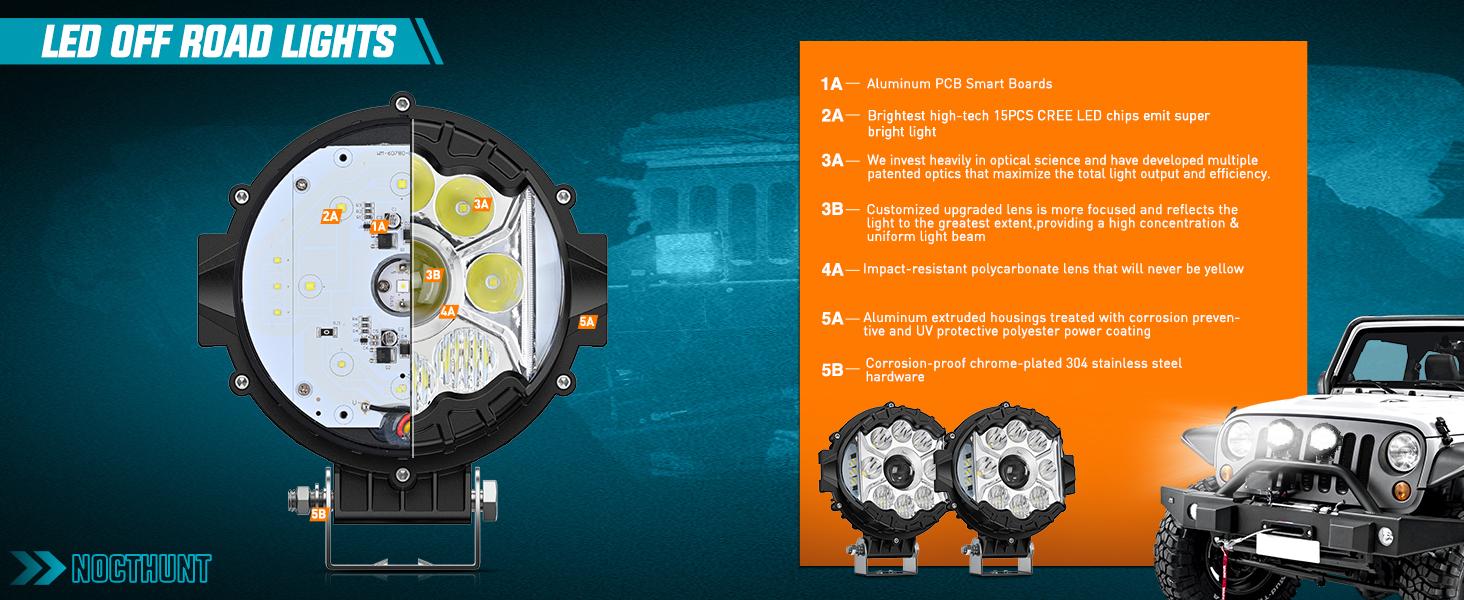 LED OFF ROAD LIGHTS

2A
1A
3A
3B
4A
5A
5B

NOCTHUNT

1A — Aluminum PCB Smart Boards

2A — Brightest high-tech 15PCS CREE LED chips emit super bright light

3A — We invest heavily in optical science and have developed multiple patented optics that maximize the total light output and efficiency.

3B — Customized upgraded lens is more focused and reflects the light to the greatest extent,providing a high concentration & uniform light beam

4A — Impact-resistant polycarbonate lens that will never be yellow

5A — Aluminum extruded housings treated with corrosion preventive and UV protective polyester power coating

5B — Corrosion-proof chrome-plated 304 stainless steel hardware