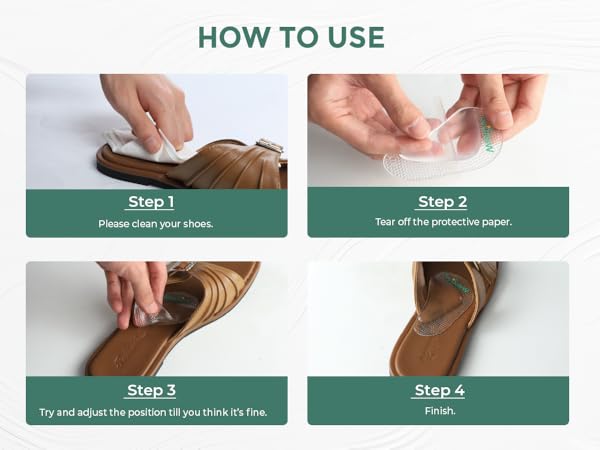 HOW TO USE

Step 1
Please clean your shoes.

Step 2
Tear off the protective paper.

Step 3
Try and adjust the position till you think it's fine.

Step 4
Finish.