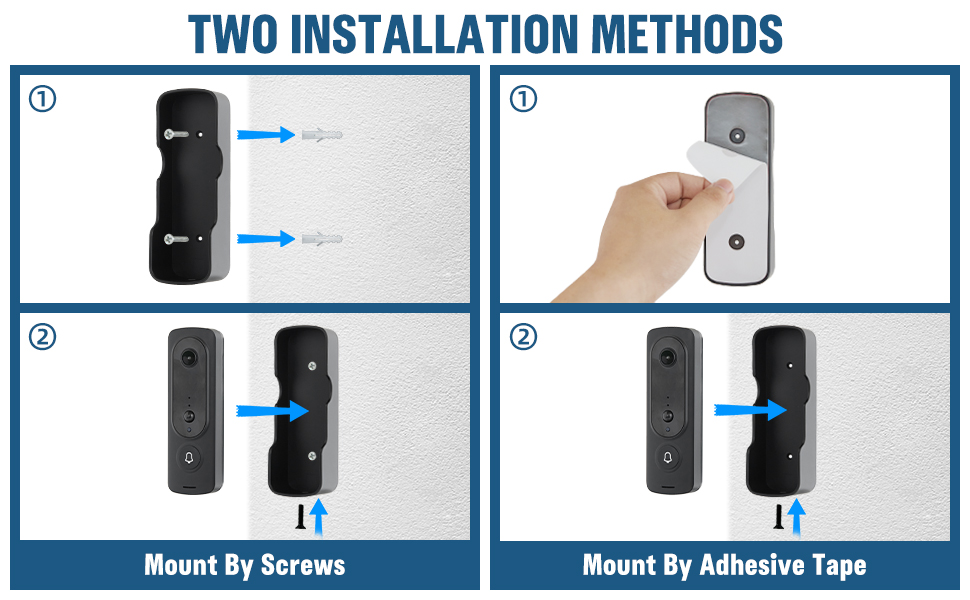 TWO INSTALLATION METHODS

①

②

Mount By Screws

①

②

Mount By Adhesive Tape