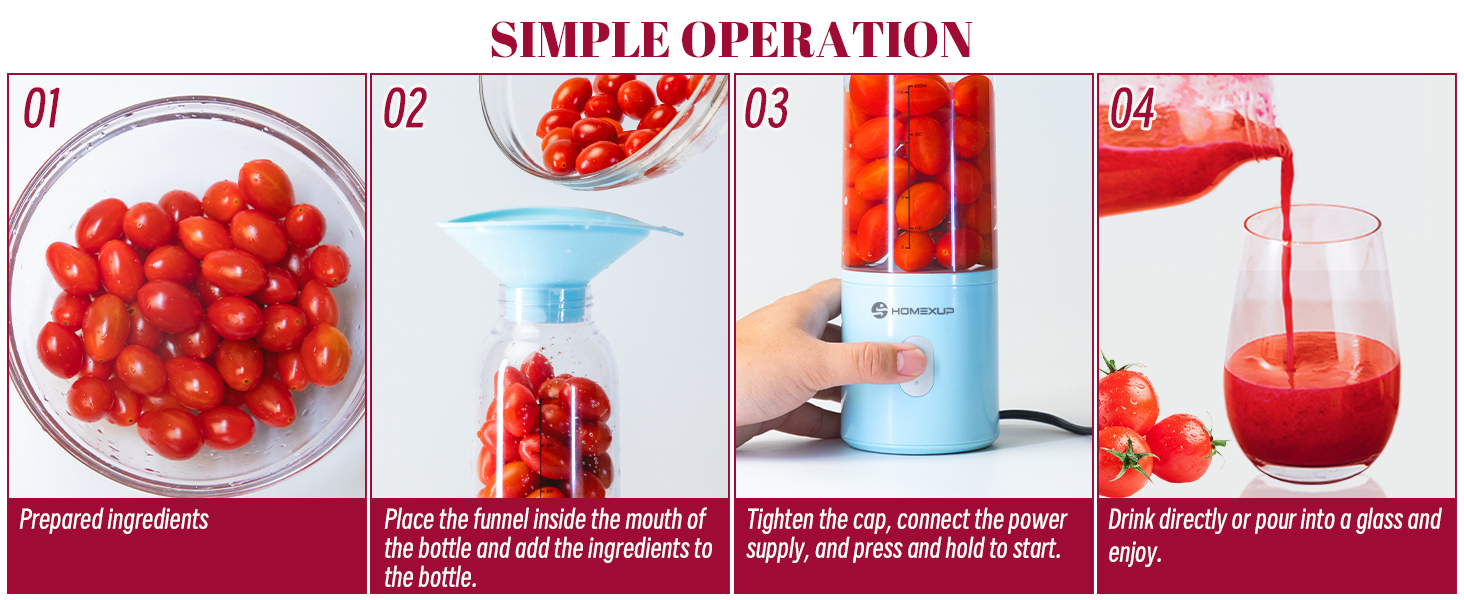 SIMPLE OPERATION

01

Prepared ingredients

02

Place the funnel inside the mouth of the bottle and add the ingredients to the bottle.

03

HOMEXUP

Tighten the cap, connect the power supply, and press and hold to start.

04

Drink directly or pour into a glass and enjoy.