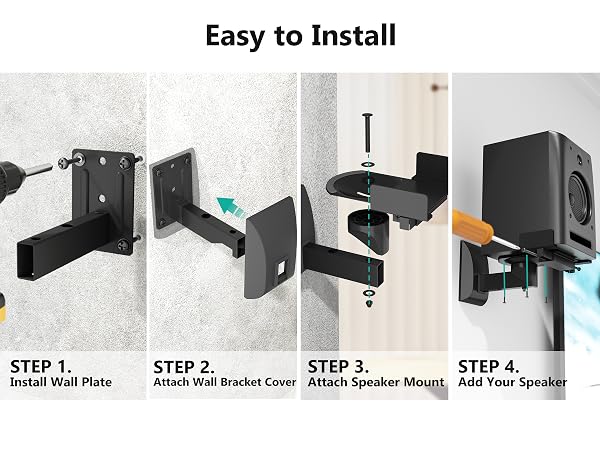 Easy to Install

STEP 1.
Install Wall Plate

STEP 2.
Attach Wall Bracket Cover

STEP 3.
Attach Speaker Mount

STEP 4.
Add Your Speaker