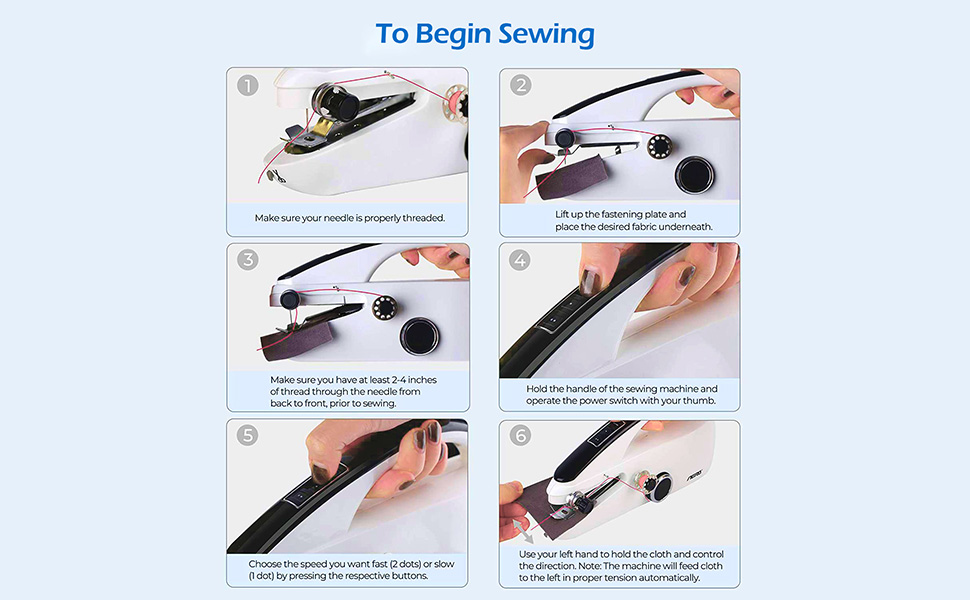 To Begin Sewing

1

Make sure your needle is properly threaded.

2

Lift up the fastening plate and place the desired fabric underneath.

3

Make sure you have at least 2-4 inches of thread through the needle from back to front, prior to sewing.

4

Hold the handle of the sewing machine and operate the power switch with your thumb.

5

Choose the speed you want fast (2 dots) or slow (1 dot) by pressing the respective buttons.

6

Use your left hand to hold the cloth and control the direction. Note: The machine will feed cloth to the left in proper tension automatically.