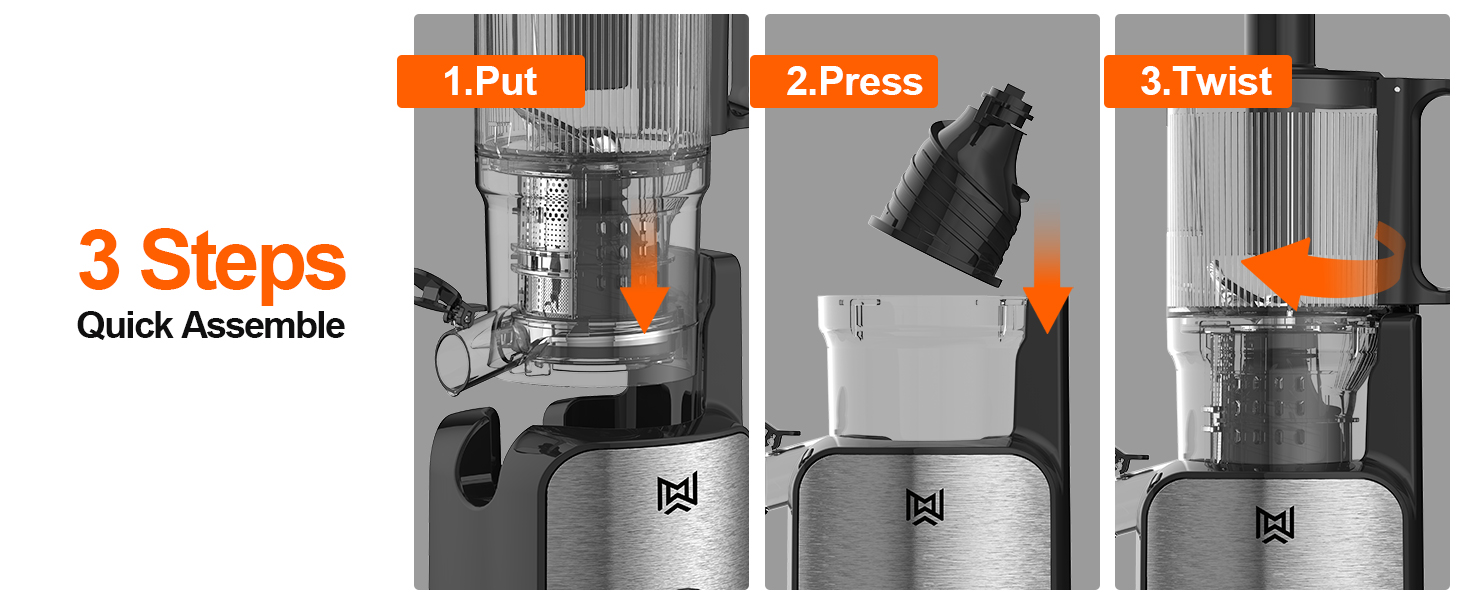 3 Steps
Quick Assemble

1.Put

2.Press

3.Twist