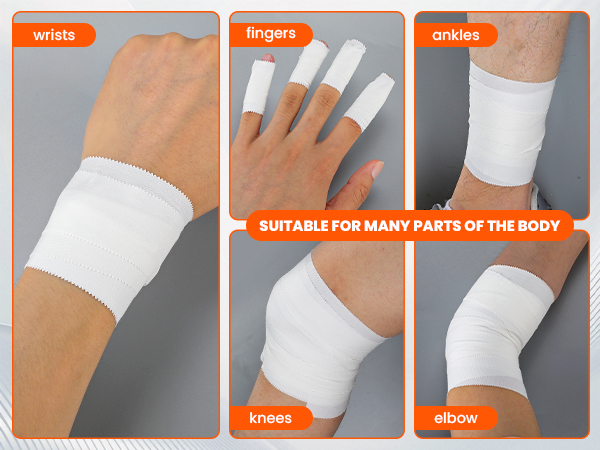 wrists

fingers

ankles

SUITABLE FOR MANY PARTS OF THE BODY

knees

elbow