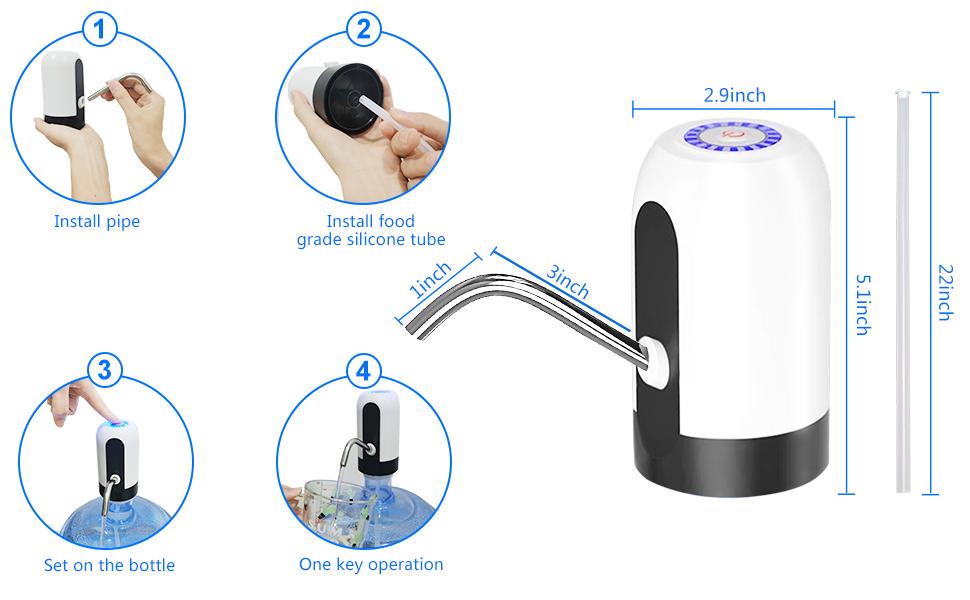 1
Install pipe

2
Install food grade silicone tube

3
Set on the bottle

4
One key operation

2.9inch
1inch
3inch
5.1inch
22inch